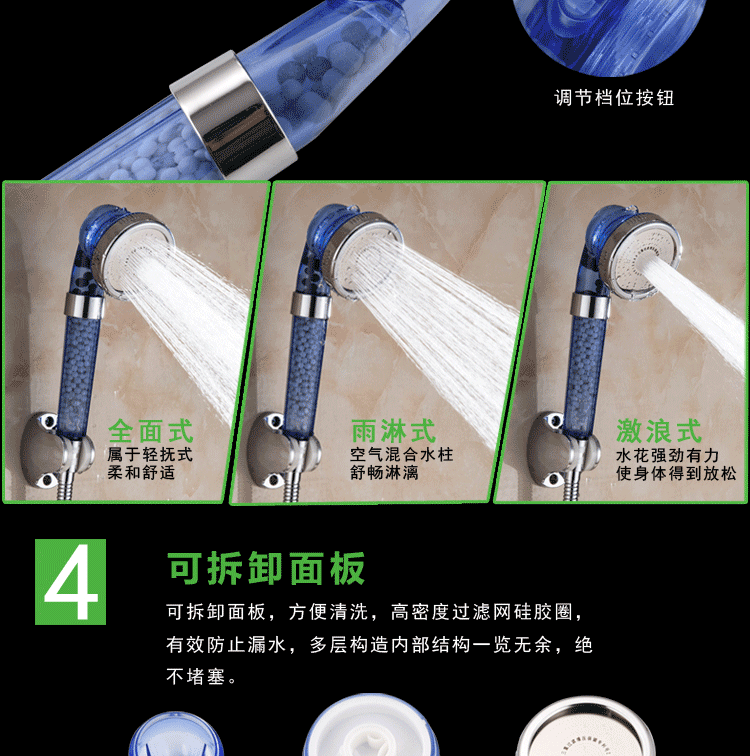 调节档位按钮

全面式
属于轻抚式
柔和舒适

雨淋式
空气混合水柱
舒畅淋漓

激浪式
水花强劲有力
使身体得到放松

4

可拆卸面板

可拆卸面板，方便清洗，高密度过滤网硅胶圈，有效防止漏水，多层构造内部结构一览无余，绝不堵塞。