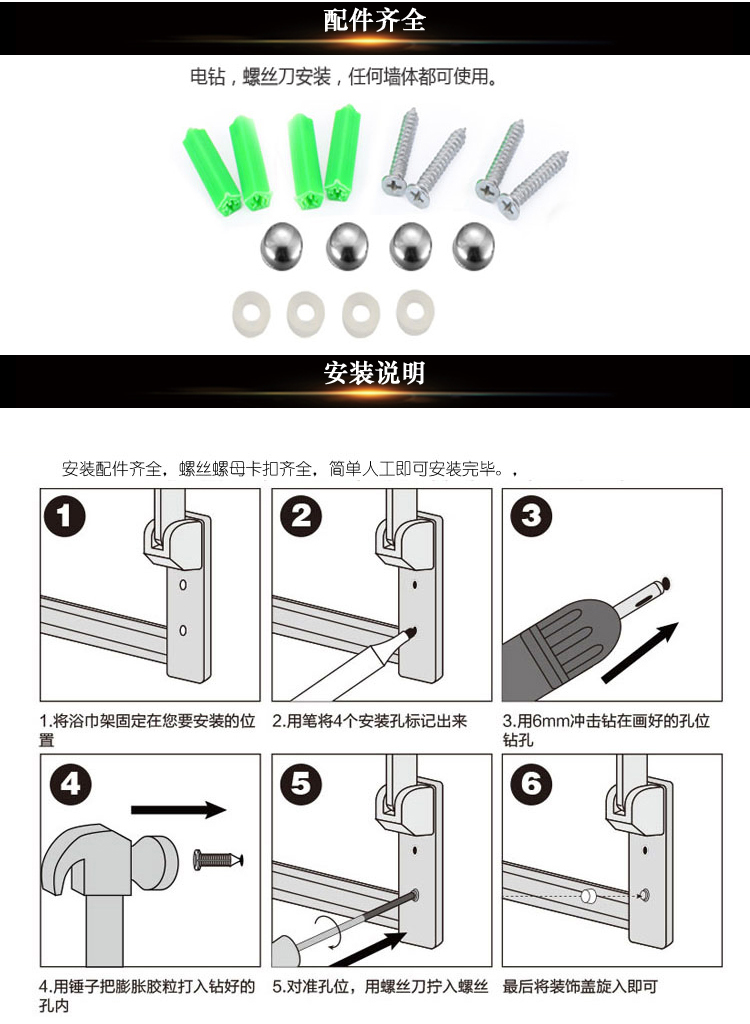 配件齐全

电钻，螺丝刀安装，任何墙体都可使用。

安装说明

安装配件齐全，螺丝螺母卡扣齐全，简单人工即可安装完毕。，

1

1.将浴巾架固定在您要安装的位置

2

2.用笔将4个安装孔标记出来

3

3.用6mm冲击钻在画好的孔位钻孔

4

4.用锤子把膨胀胶粒打入钻好的孔内

5

5.对准孔位，用螺丝刀拧入螺丝

6

最后将装饰盖旋入即可